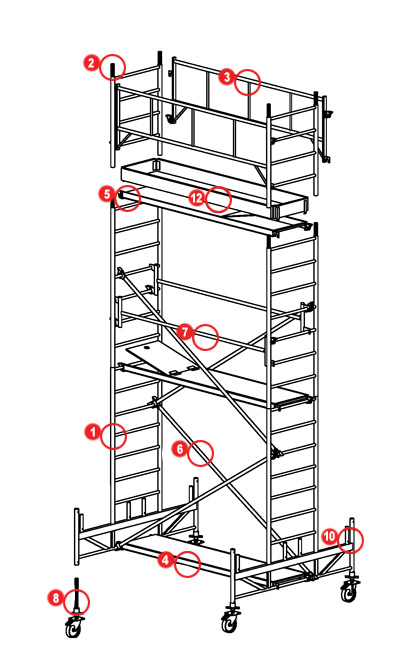 2
3
5
12
7
1
6
10
4
8